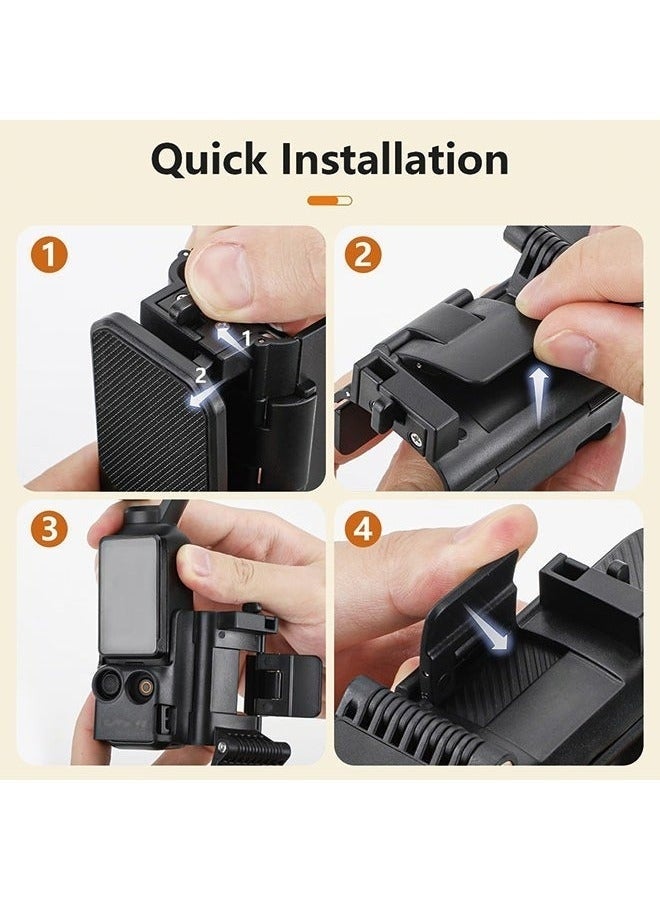 Quick Installation

1

1

2

2

3

4